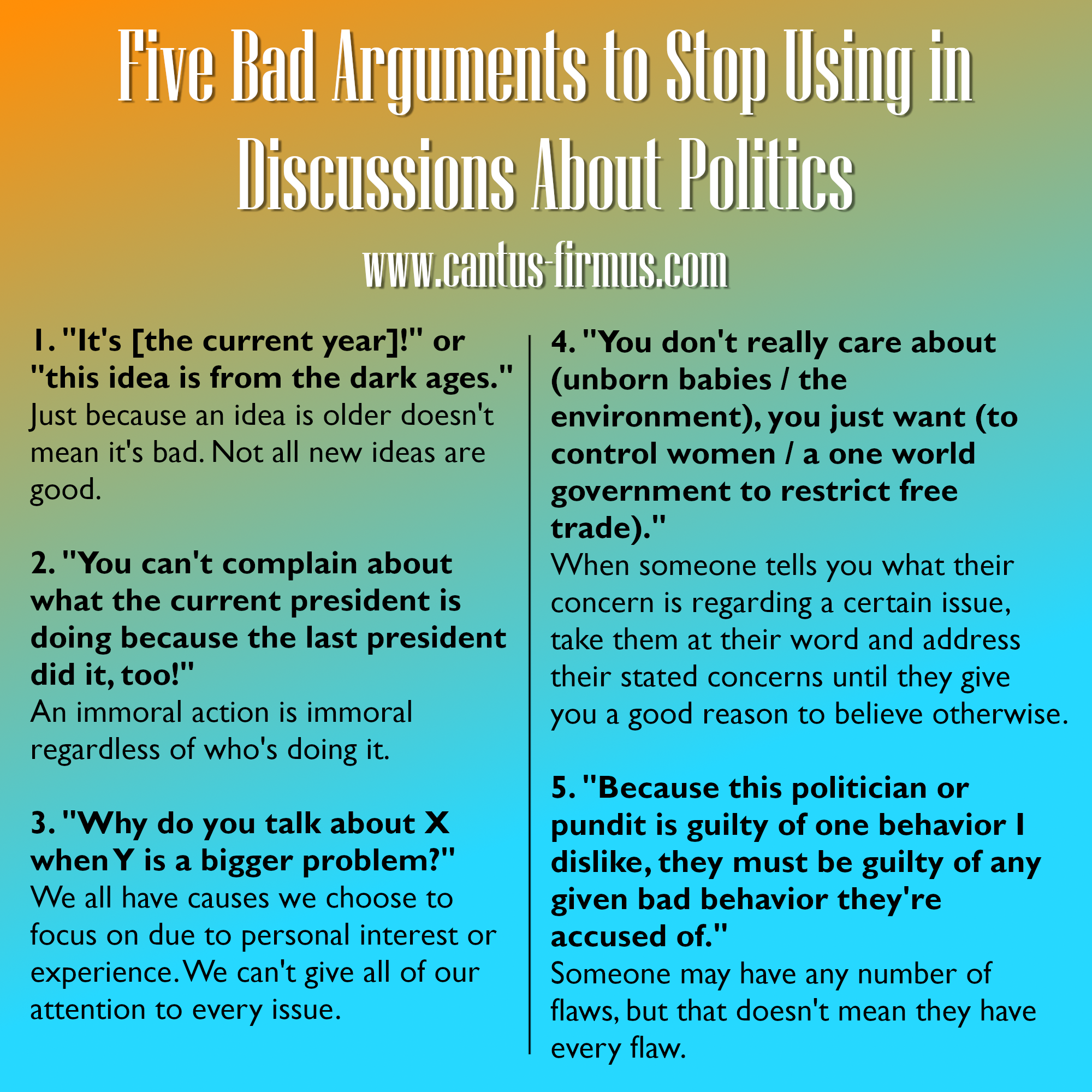 Five Bad Arguments to Stop Using in Discussions About Politics

www.cantus-firmus.com

1. "It's [the current year]!" or "this idea is from the dark ages."
Just because an idea is older doesn't mean it's bad. Not all new ideas are good.

2. "You can't complain about what the current president is doing because the last president did it, too!"
An immoral action is immoral regardless of who's doing it.

3. "Why do you talk about X when Y is a bigger problem?"
We all have causes we choose to focus on due to personal interest or experience. We can't give all of our attention to every issue.

4. "You don't really care about (unborn babies / the environment), you just want (to control women / a one world government to restrict free trade)."
When someone tells you what their concern is regarding a certain issue, take them at their word and address their stated concerns until they give you a good reason to believe otherwise.

5. "Because this politician or pundit is guilty of one behavior I dislike, they must be guilty of any given bad behavior they're accused of."
Someone may have any number of flaws, but that doesn't mean they have every flaw.